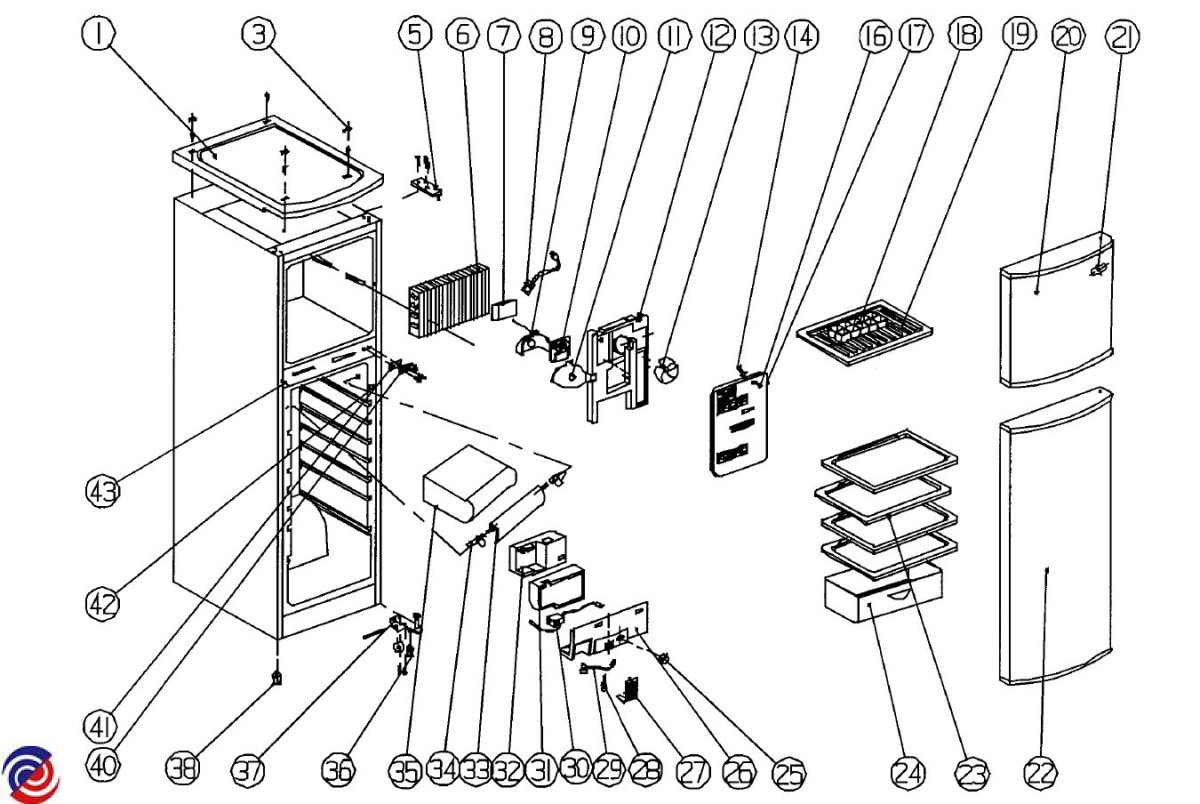 1 3 5 6 7 8 9 10 11 12 13 14 16 17 18 19 20 21

43

42

41

40 38 37 36 35 34 33 32 31 30 29 28 27 26 25 24 23 22